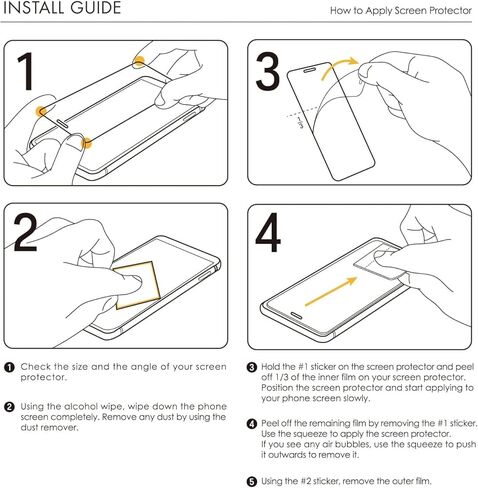 INSTALL GUIDE

How to Apply Screen Protector

1

3

1/3

2

4

❶ Check the size and the angle of your screen protector.

❷ Using the alcohol wipe, wipe down the phone screen completely. Remove any dust by using the dust remover.

❸ Hold the #1 sticker on the screen protector and peel off 1/3 of the inner film on your screen protector. Position the screen protector and start applying to your phone screen slowly.

❹ Peel off the remaining film by removing the #1 sticker. Use the squeeze to apply the screen protector. If you see any air bubbles, use the squeeze to push it outwards to remove it.

❺ Using the #2 sticker, remove the outer film.