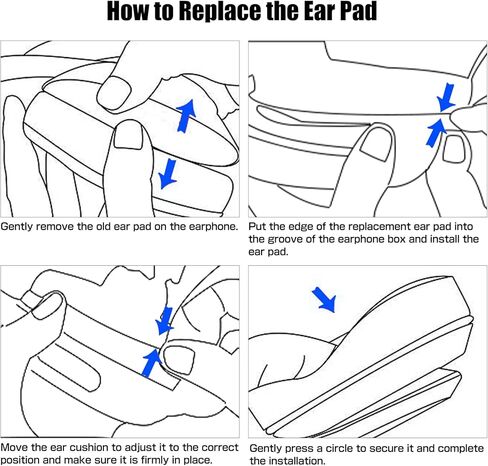 How to Replace the Ear Pad

Gently remove the old ear pad on the earphone.

Put the edge of the replacement ear pad into the groove of the earphone box and install the ear pad.

Move the ear cushion to adjust it to the correct position and make sure it is firmly in place.

Gently press a circle to secure it and complete the installation.