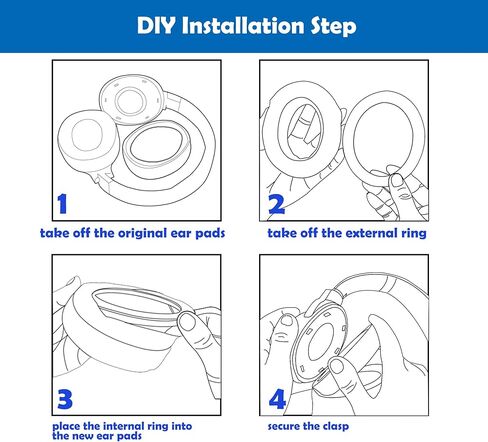 DIY Installation Step

1

take off the original ear pads

2

take off the external ring

3

place the internal ring into the new ear pads

4

secure the clasp