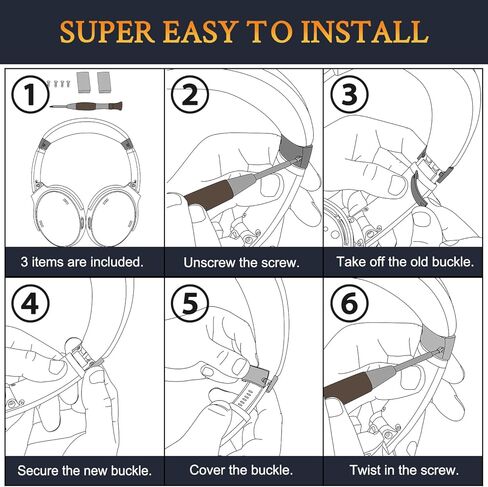 SUPER EASY TO INSTALL

1
3 items are included.

2
Unscrew the screw.

3
Take off the old buckle.

4
Secure the new buckle.

5
Cover the buckle.

6
Twist in the screw.