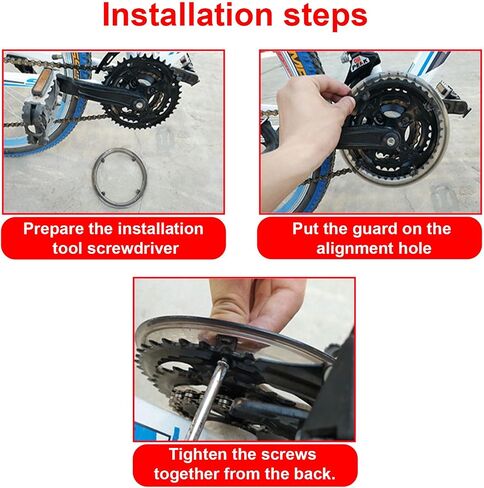 Installation steps

Prepare the installation tool screwdriver

Put the guard on the alignment hole

Tighten the screws together from the back.