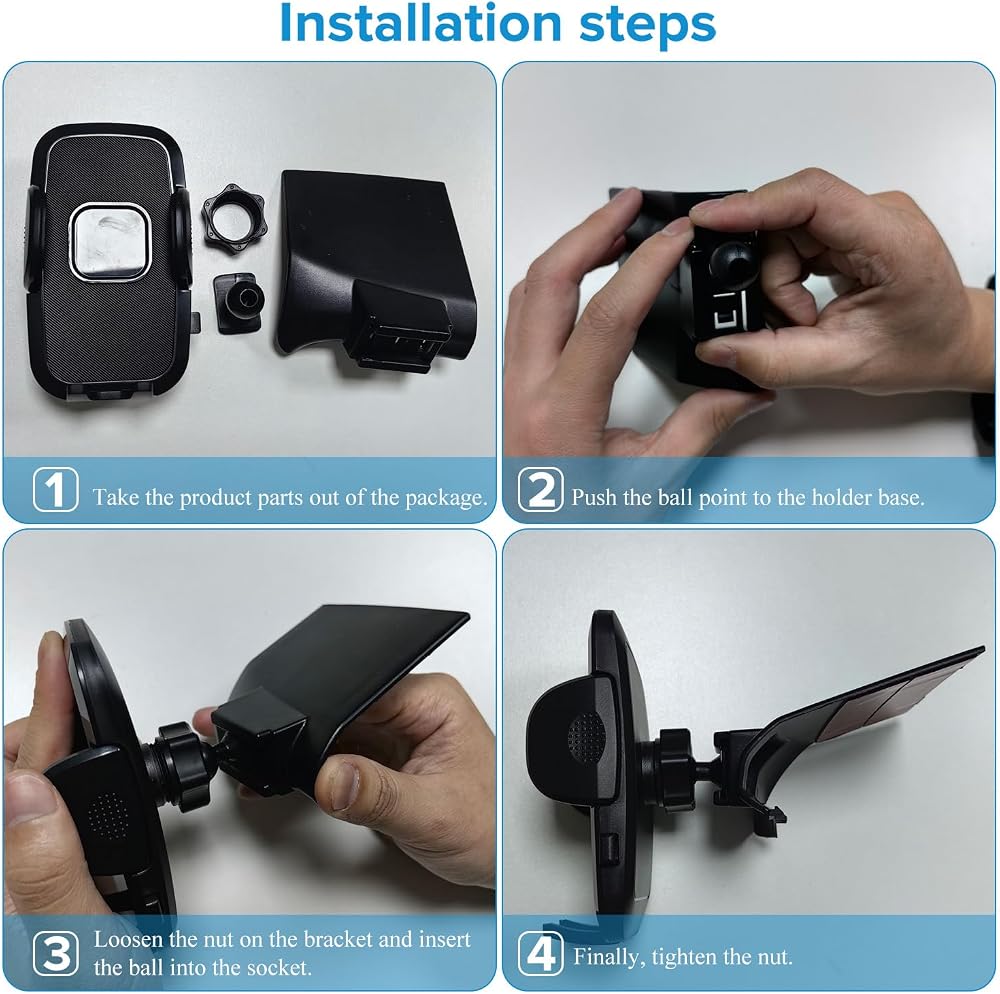 Installation steps

1 Take the product parts out of the package.

2 Push the ball point to the holder base.

3 Loosen the nut on the bracket and insert the ball into the socket.

4 Finally, tighten the nut.