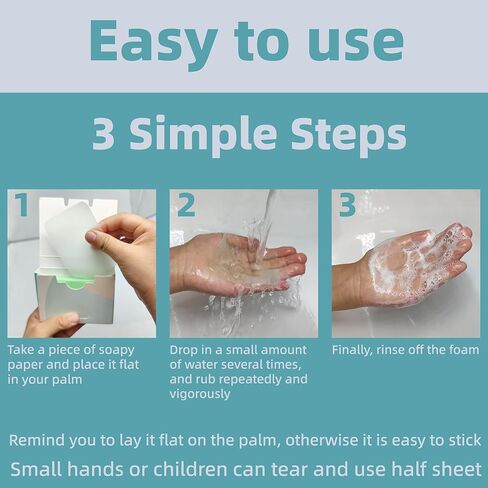 Easy to use

3 Simple Steps

1

Take a piece of soapy paper and place it flat in your palm

2

Drop in a small amount of water several times, and rub repeatedly and vigorously

3

Finally, rinse off the foam

Remind you to lay it flat on the palm, otherwise it is easy to stick

Small hands or children can tear and use half sheet