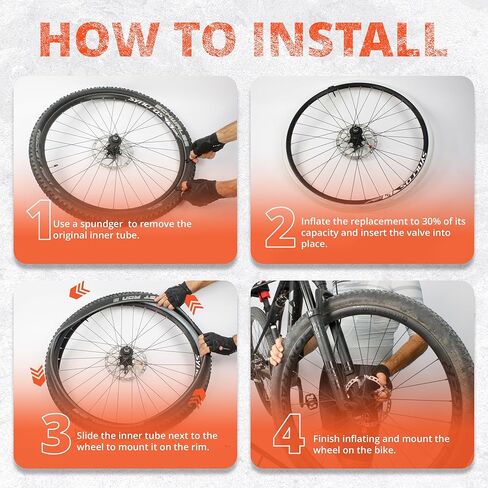 HOW TO INSTALL

1 Use a spundger to remove the original inner tube.

2 Inflate the replacement to 30% of its capacity and insert the valve into place.

3 Slide the inner tube next to the wheel to mount it on the rim.

4 Finish inflating and mount the wheel on the bike.