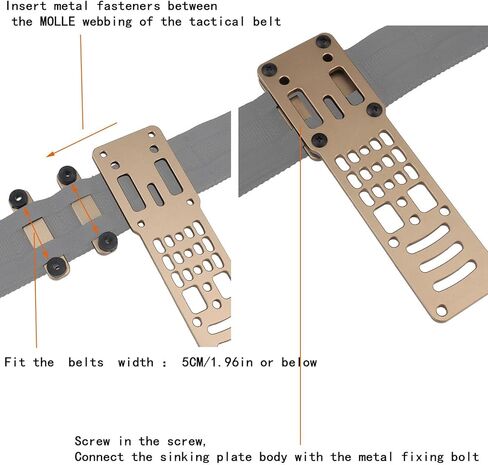 Insert metal fasteners between
the MOLLE webbing of the tactical belt

Fit the belts width : 5CM/1.96in or below

Screw in the screw,
Connect the sinking plate body with the metal fixing bolt