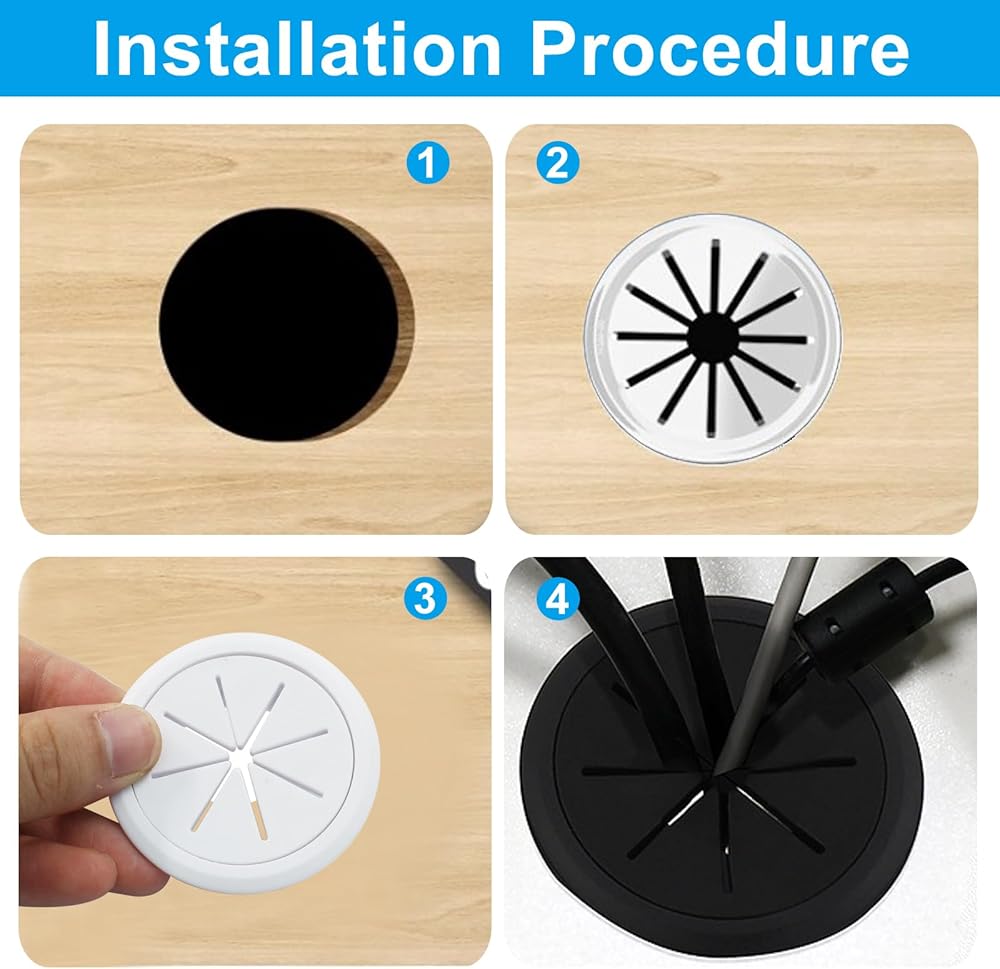 Installation Procedure

1

2

3

4