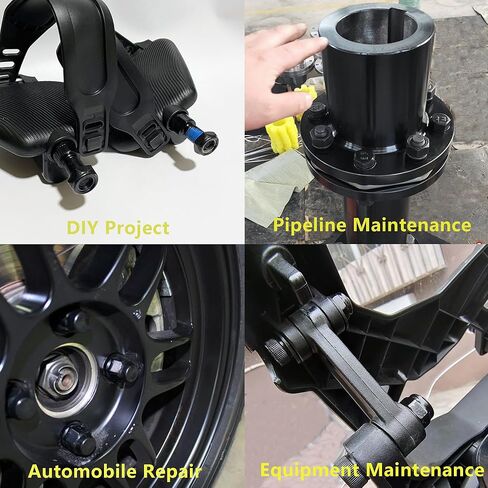 DIY Project

Pipeline Maintenance

Automobile Repair

Equipment Maintenance