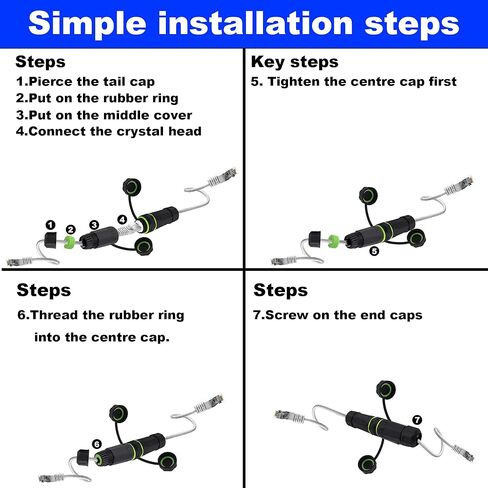 Simple installation steps

Steps
1.Pierce the tail cap
2.Put on the rubber ring
3.Put on the middle cover
4.Connect the crystal head

1 2 3 4

Key steps
5. Tighten the centre cap first

5

Steps
6.Thread the rubber ring into the centre cap.

6

Steps
7.Screw on the end caps

7