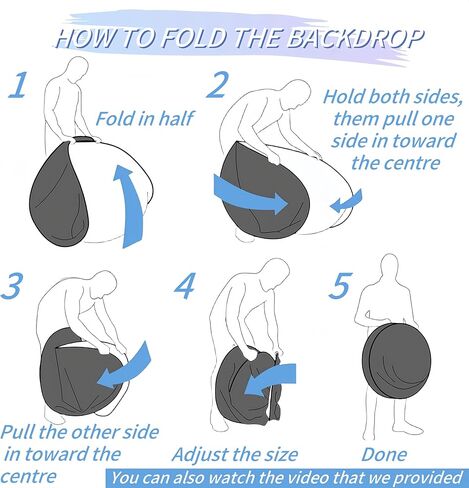 HOW TO FOLD THE BACKDROP

1
Fold in half

2
Hold both sides, them pull one side in toward the centre

3
Pull the other side in toward the centre

4
Adjust the size

5
Done

You can also watch the video that we provided