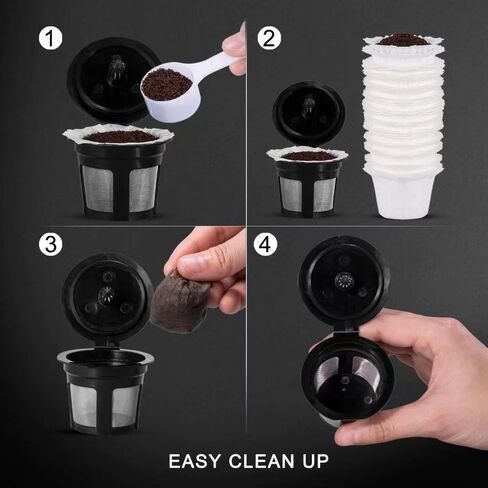 1

2

3

4

EASY CLEAN UP