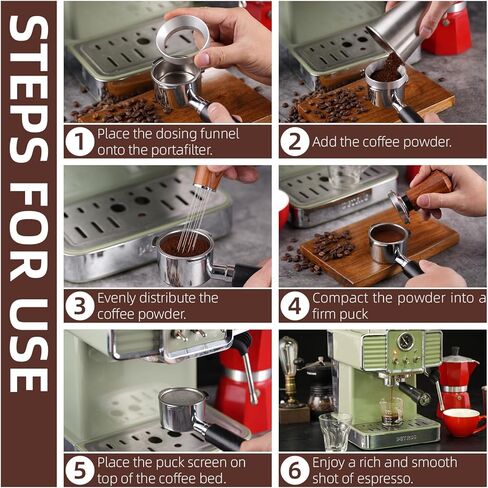 STEPS FOR USE

1 Place the dosing funnel onto the portafilter.

2 Add the coffee powder.

3 Evenly distribute the coffee powder.

4 Compact the powder into a firm puck

5 Place the puck screen on top of the coffee bed.

6 Enjoy a rich and smooth shot of espresso.