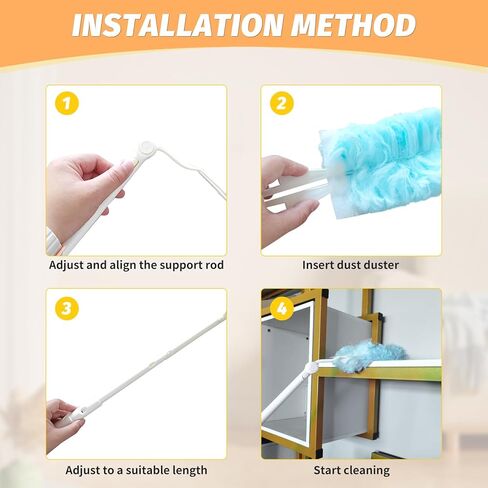 INSTALLATION METHOD

1

Adjust and align the support rod

2

Insert dust duster

3

Adjust to a suitable length

4

Start cleaning