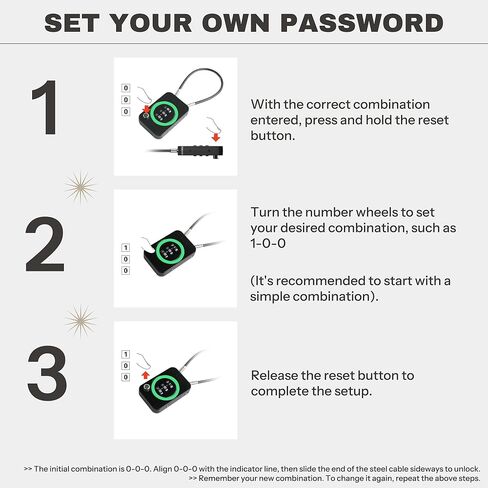 SET YOUR OWN PASSWORD

1

0
0
0

With the correct combination entered, press and hold the reset button.

2

1
0
0

Turn the number wheels to set your desired combination, such as 1-0-0

(It's recommended to start with a simple combination).

3

1
0
0

Release the reset button to complete the setup.

>> The initial combination is 0-0-0. Align 0-0-0 with the indicator line, then slide the end of the steel cable sideways to unlock.
>> Remember your new combination. To change it again, repeat the above steps.