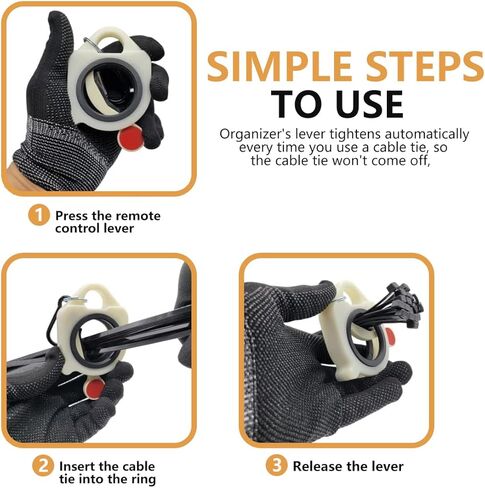 SIMPLE STEPS
TO USE

Organizer's lever tightens automatically every time you use a cable tie, so the cable tie won't come off,

1 Press the remote control lever

2 Insert the cable tie into the ring

3 Release the lever