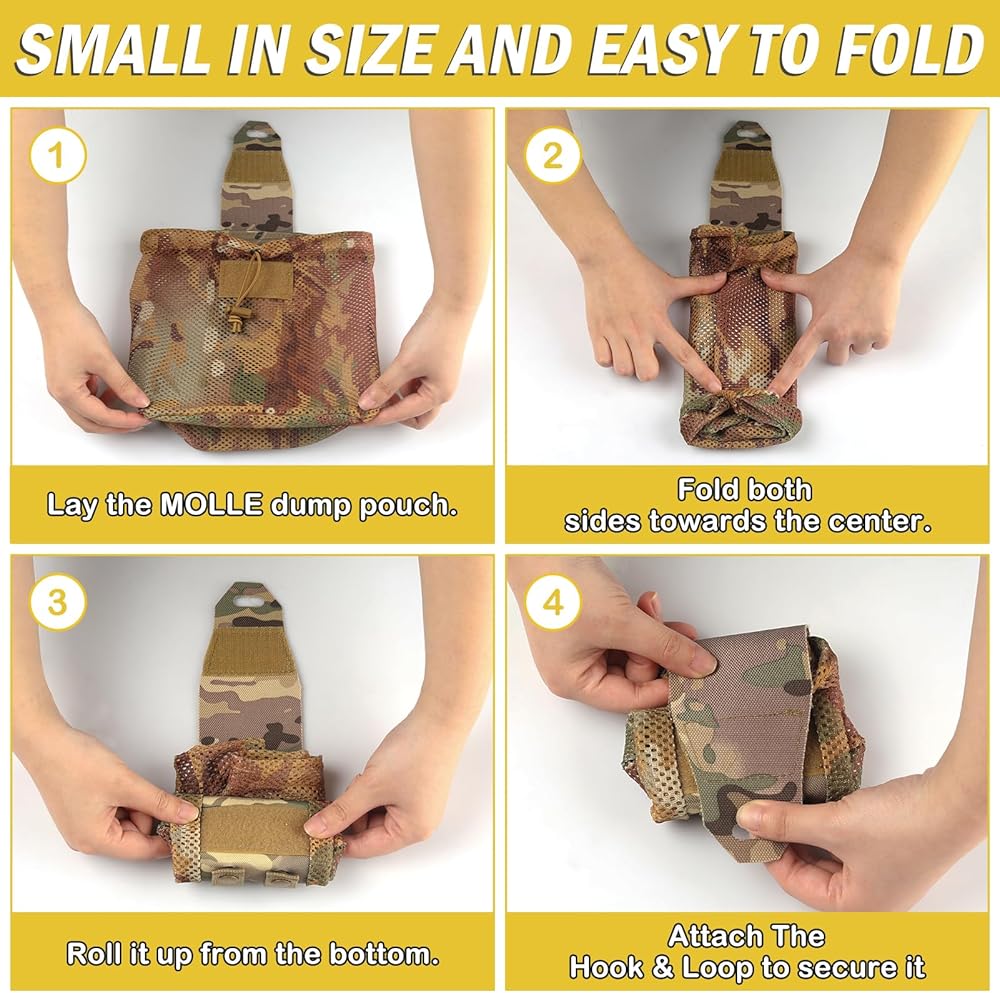 SMALL IN SIZE AND EASY TO FOLD

1

Lay the MOLLE dump pouch.

2

Fold both sides towards the center.

3

Roll it up from the bottom.

4

Attach The Hook & Loop to secure it