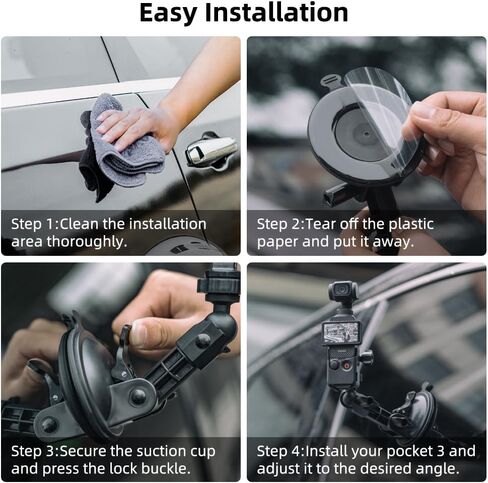 Easy Installation

Step 1:Clean the installation area thoroughly.

Step 2:Tear off the plastic paper and put it away.

Step 3:Secure the suction cup and press the lock buckle.

Step 4:Install your pocket 3 and adjust it to the desired angle.