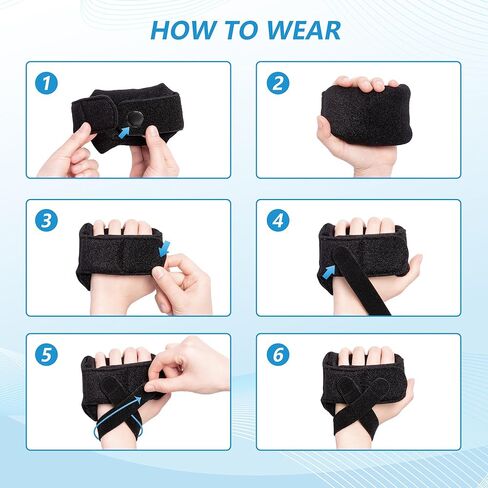 HOW TO WEAR

1

2

3

4

5

6