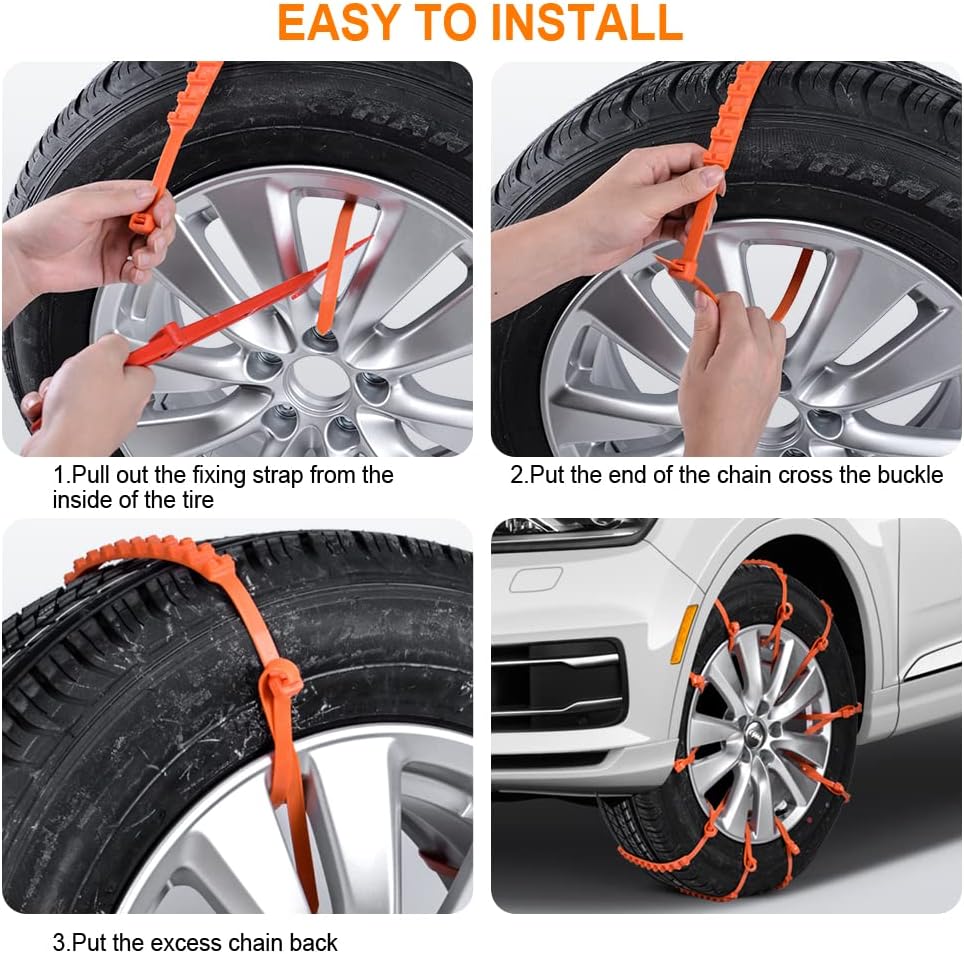 EASY TO INSTALL

1.Pull out the fixing strap from the inside of the tire

2.Put the end of the chain cross the buckle

3.Put the excess chain back