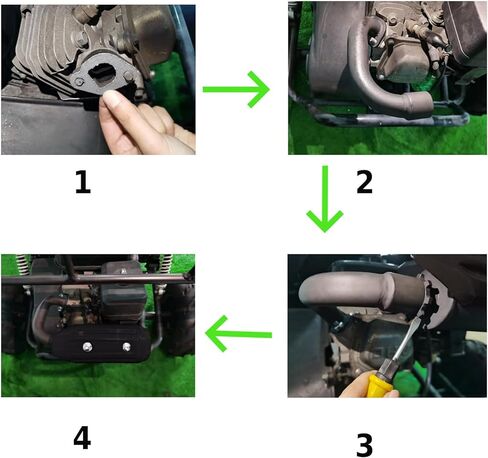 1

2

4

3