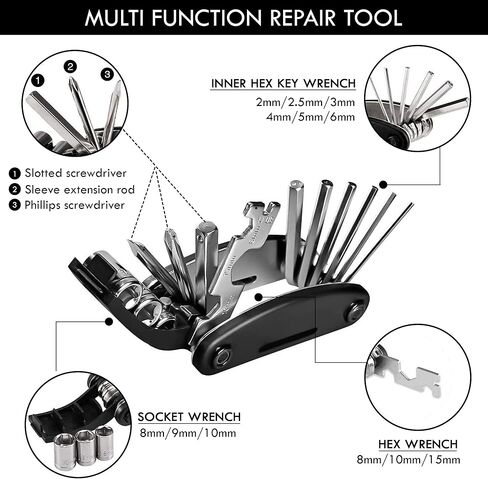 MULTI FUNCTION REPAIR TOOL

1 2 3

INNER HEX KEY WRENCH
2mm/2.5mm/3mm
4mm/5mm/6mm

1 Slotted screwdriver
2 Sleeve extension rod
3 Phillips screwdriver

SOCKET WRENCH
8mm/9mm/10mm

HEX WRENCH
8mm/10mm/15mm