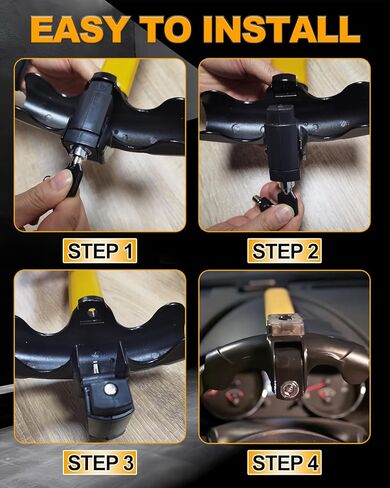 EASY TO INSTALL

STEP 1

STEP 2

STEP 3

STEP 4