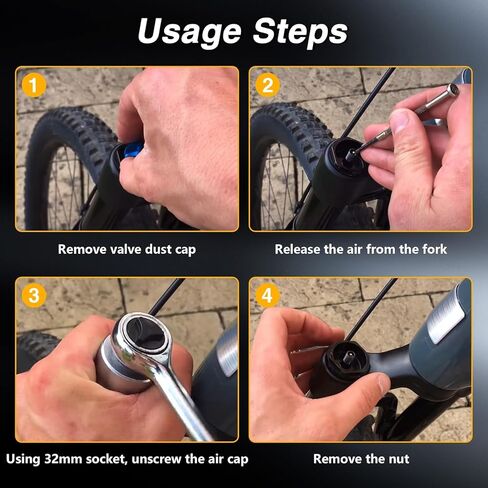 Usage Steps

1

Remove valve dust cap

2

Release the air from the fork

3

Using 32mm socket, unscrew the air cap

4

Remove the nut