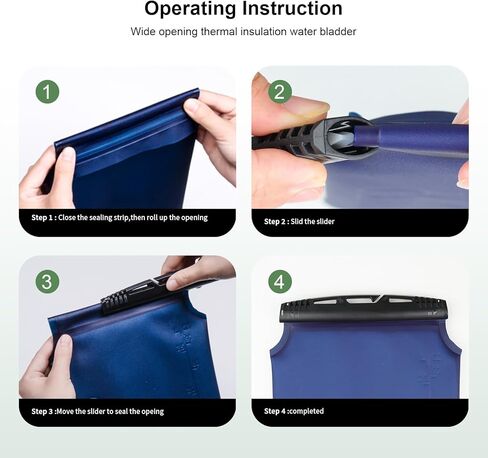 Operating Instruction

Wide opening thermal insulation water bladder

1

Step 1 : Close the sealing strip,then roll up the opening

2

Step 2 : Slid the slider

3

Step 3 :Move the slider to seal the opeing

4

Step 4 :completed