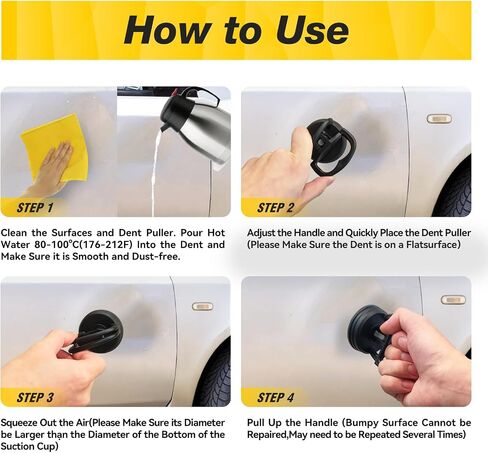 How to Use

STEP 1

Clean the Surfaces and Dent Puller. Pour Hot Water 80-100°C(176-212F) Into the Dent and Make Sure it is Smooth and Dust-free.

STEP 2

Adjust the Handle and Quickly Place the Dent Puller (Please Make Sure the Dent is on a Flatsurface)

STEP 3

Squeeze Out the Air(Please Make Sure its Diameter be Larger than the Diameter of the Bottom of the Suction Cup)

STEP 4

Pull Up the Handle (Bumpy Surface Cannot be Repaired,May need to be Repeated Several Times)