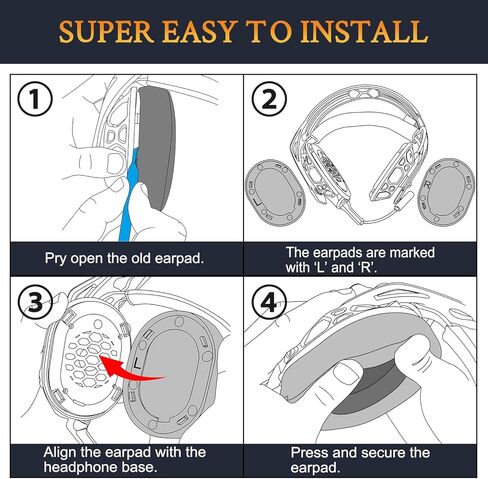 SUPER EASY TO INSTALL

1

Pry open the old earpad.

2

L

R

The earpads are marked with 'L' and 'R'.

3

L

Align the earpad with the headphone base.

4

Press and secure the earpad.