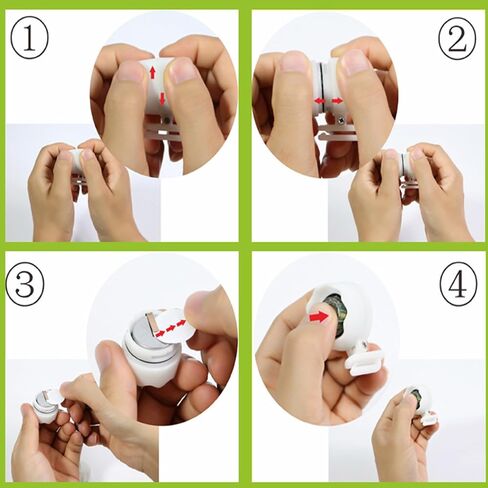 ①

②

③

④