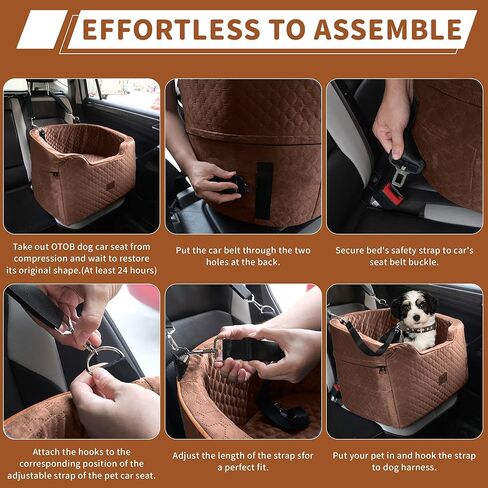 EFFORTLESS TO ASSEMBLE

Take out OTOB dog car seat from compression and wait to restore its original shape.(At least 24 hours)

Put the car belt through the two holes at the back.

Secure bed's safety strap to car's seat belt buckle.

Attach the hooks to the corresponding position of the adjustable strap of the pet car seat.

Adjust the length of the strap sfor a perfect fit.

Put your pet in and hook the strap to dog harness.