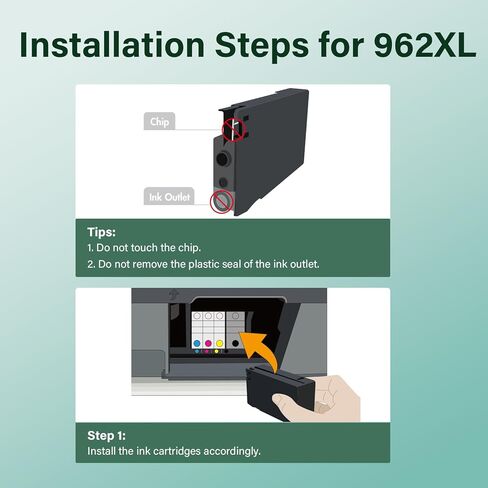 Installation Steps for 962XL

Chip

Ink Outlet

Tips:
1. Do not touch the chip.
2. Do not remove the plastic seal of the ink outlet.

Step 1:
Install the ink cartridges accordingly.