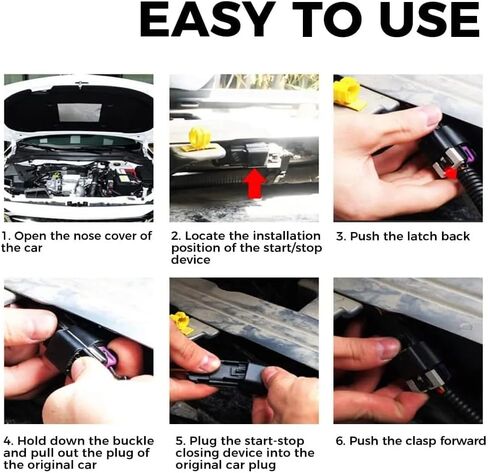 EASY TO USE

1. Open the nose cover of the car

2. Locate the installation position of the start/stop device

3. Push the latch back

4. Hold down the buckle and pull out the plug of the original car

5. Plug the start-stop closing device into the original car plug

6. Push the clasp forward