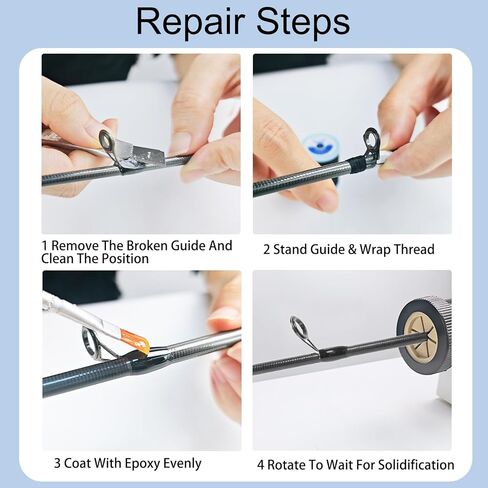 Repair Steps

1 Remove The Broken Guide And Clean The Position

2 Stand Guide & Wrap Thread

3 Coat With Epoxy Evenly

4 Rotate To Wait For Solidification