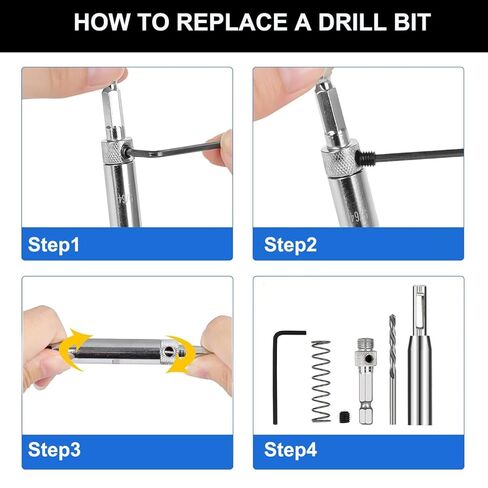 HOW TO REPLACE A DRILL BIT

Step1

Step2

Step3

Step4