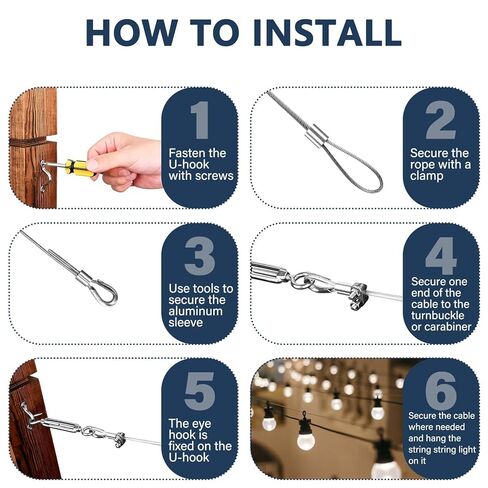 HOW TO INSTALL

1
Fasten the U-hook with screws

2
Secure the rope with a clamp

3
Use tools to secure the aluminum sleeve

4
Secure one end of the cable to the turnbuckle or carabiner

5
The eye hook is fixed on the U-hook

6
Secure the cable where needed and hang the string string light on it