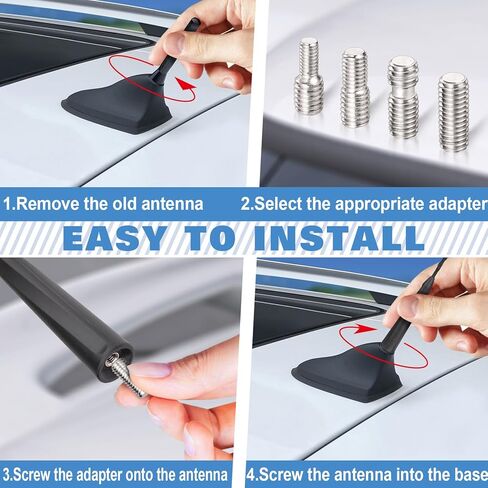 1.Remove the old antenna

2.Select the appropriate adapter

EASY TO INSTALL

3.Screw the adapter onto the antenna

4.Screw the antenna into the base