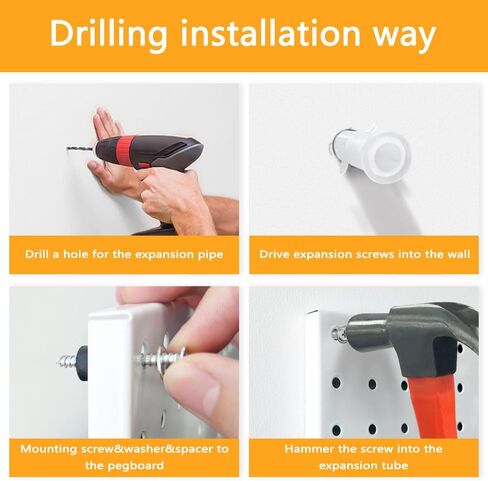 Drilling installation way

Drill a hole for the expansion pipe

Drive expansion screws into the wall

Mounting screw&washer&spacer to the pegboard

Hammer the screw into the expansion tube