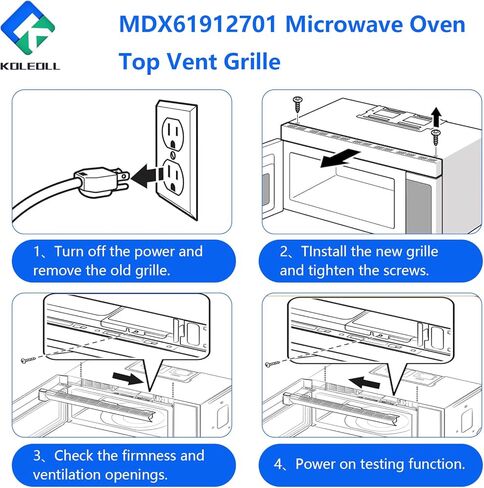 KOLEOLL

MDX61912701 Microwave Oven Top Vent Grille

1、Turn off the power and remove the old grille.

2、TInstall the new grille and tighten the screws.

3、Check the firmness and ventilation openings.

4、Power on testing function.