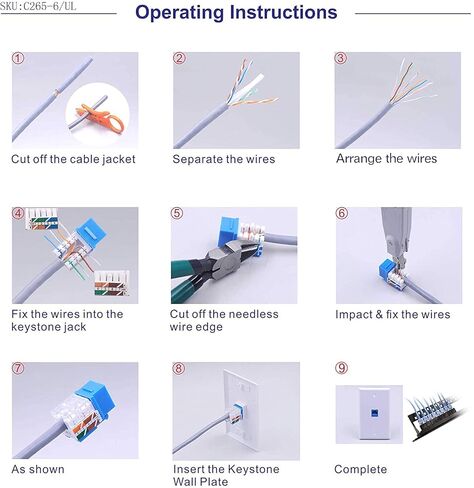 SKU:C265-6/UL

Operating Instructions

①
Cut off the cable jacket

②
Separate the wires

③
Arrange the wires

④
Fix the wires into the keystone jack

⑤
Cut off the needless wire edge

⑥
Impact & fix the wires

⑦
As shown

⑧
Insert the Keystone Wall Plate

⑨
Complete