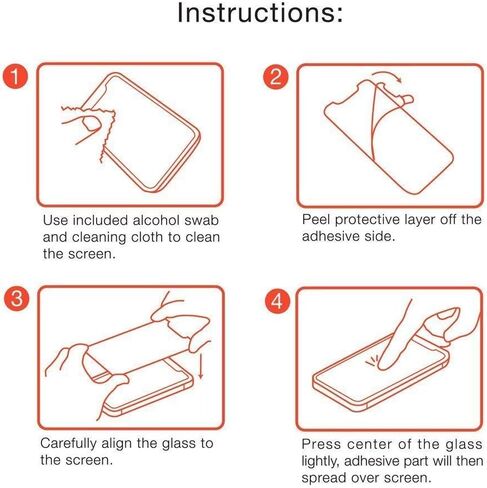 Instructions:

1

Use included alcohol swab and cleaning cloth to clean the screen.

2

Peel protective layer off the adhesive side.

3

Carefully align the glass to the screen.

4

Press center of the glass lightly, adhesive part will then spread over screen.