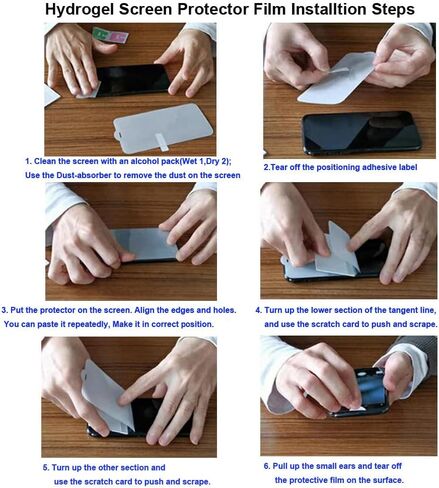 Hydrogel Screen Protector Film Installtion Steps

1. Clean the screen with an alcohol pack(Wet 1,Dry 2); Use the Dust-absorber to remove the dust on the screen

2.Tear off the positioning adhesive label

3. Put the protector on the screen. Align the edges and holes. You can paste it repeatedly, Make it in correct position.

4. Turn up the lower section of the tangent line, and use the scratch card to push and scrape.

5. Turn up the other section and use the scratch card to push and scrape.

6. Pull up the small ears and tear off the protective film on the surface.