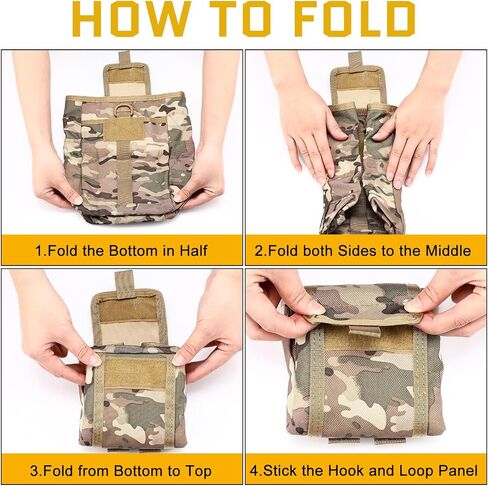 HOW TO FOLD

1.Fold the Bottom in Half

2.Fold both Sides to the Middle

3.Fold from Bottom to Top

4.Stick the Hook and Loop Panel