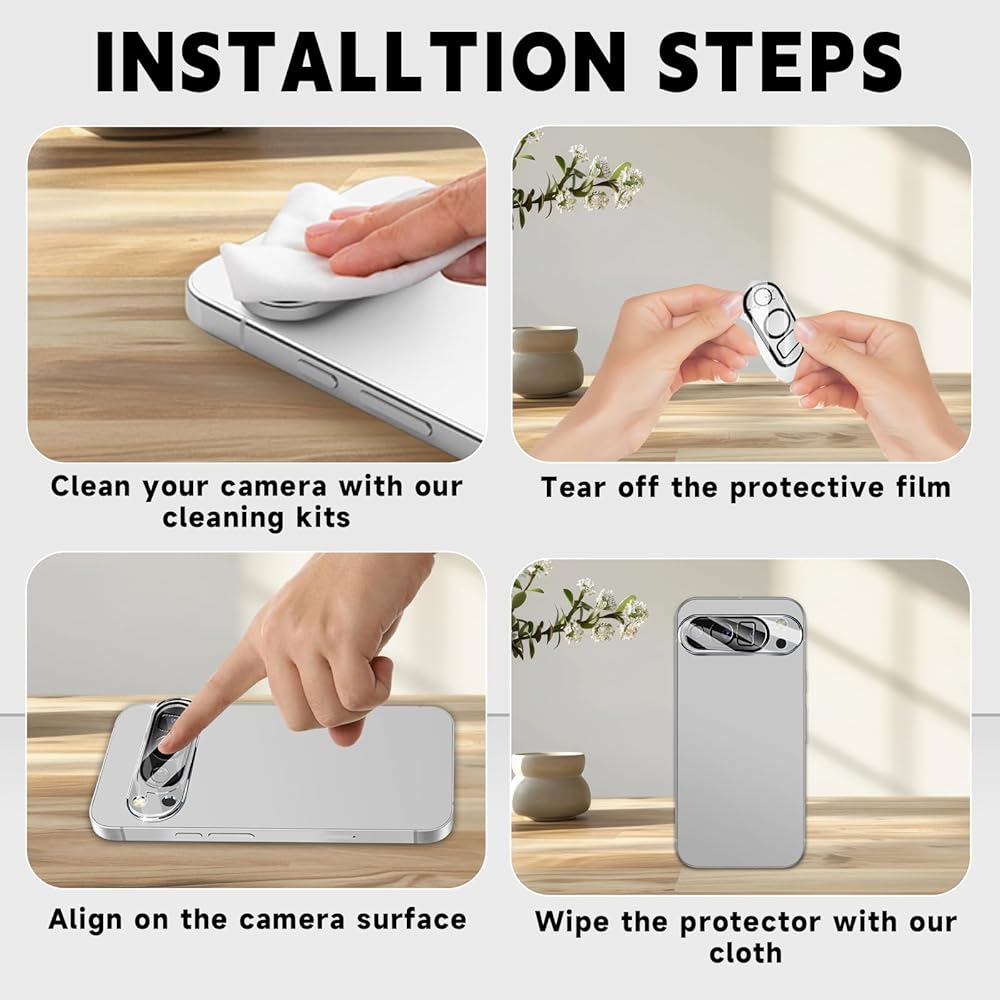 INSTALLTION STEPS

Clean your camera with our cleaning kits

Tear off the protective film

Align on the camera surface

Wipe the protector with our cloth