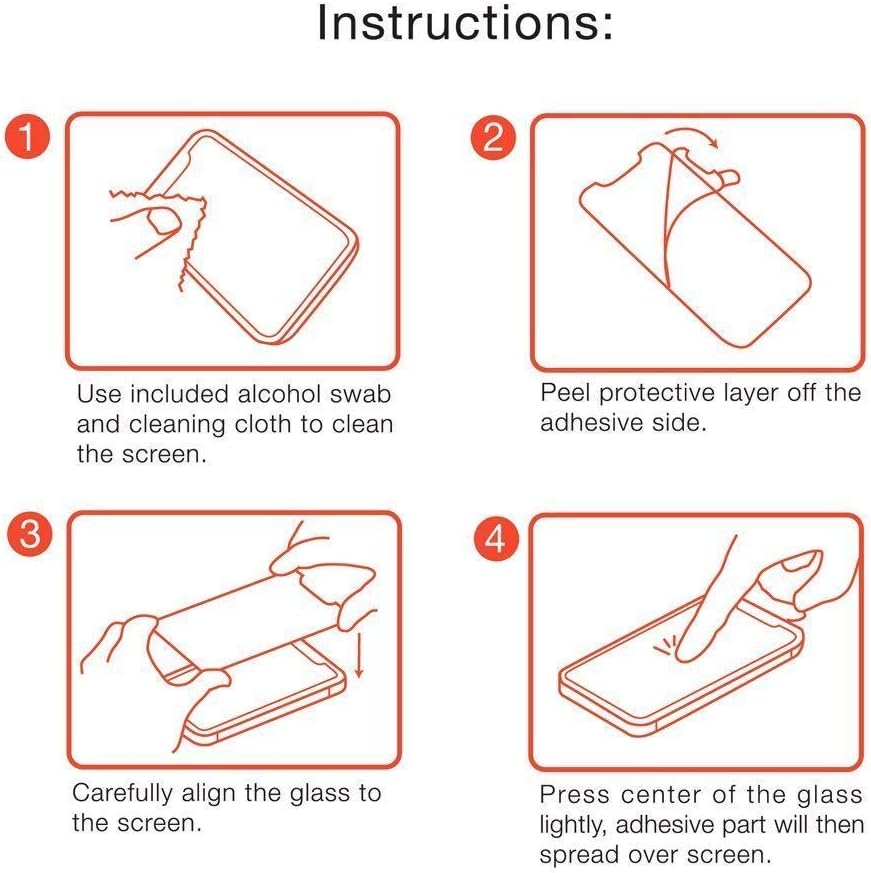 Instructions:

1

Use included alcohol swab and cleaning cloth to clean the screen.

2

Peel protective layer off the adhesive side.

3

Carefully align the glass to the screen.

4

Press center of the glass lightly, adhesive part will then spread over screen.