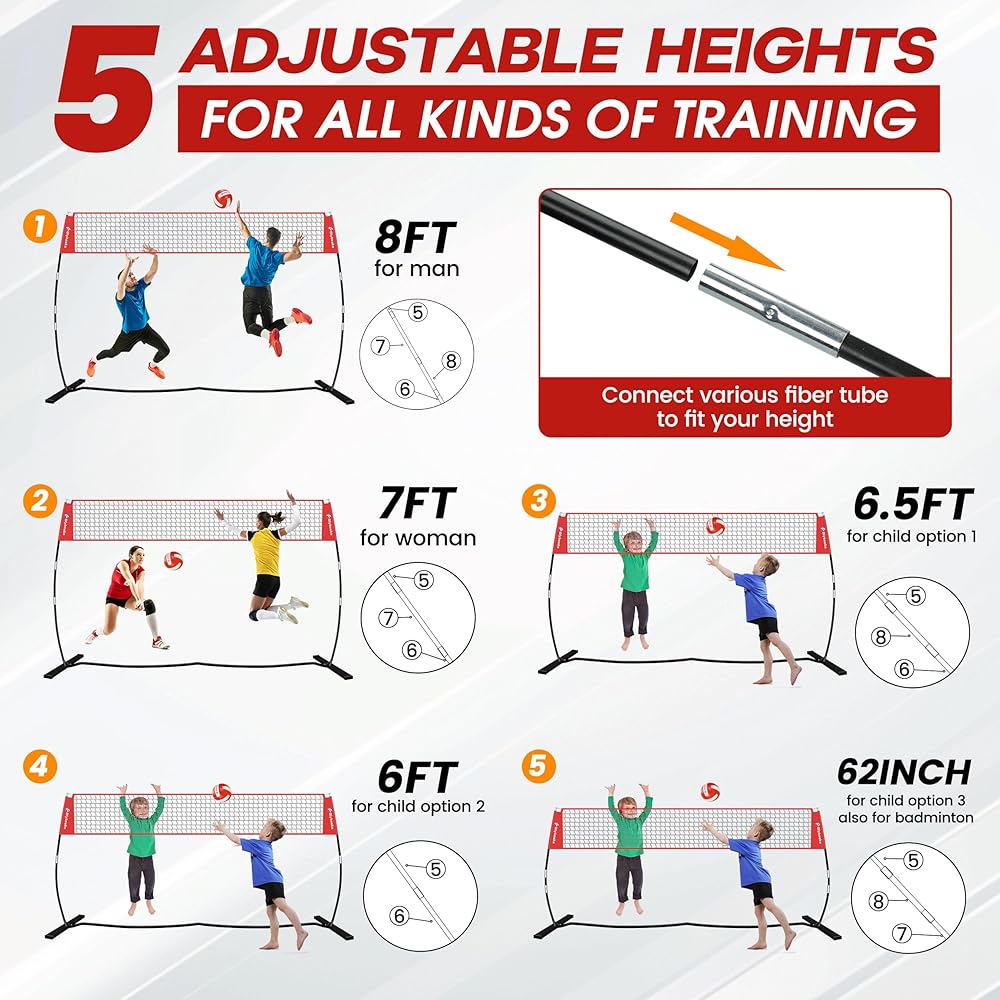 5 ADJUSTABLE HEIGHTS
FOR ALL KINDS OF TRAINING

1
8FT
for man
5
7
8
6

Connect various fiber tube to fit your height

2
7FT
for woman
5
7
6

3
6.5FT
for child option 1
5
8
6

4
6FT
for child option 2
5
6

5
62INCH
for child option 3
also for badminton
5
8
7