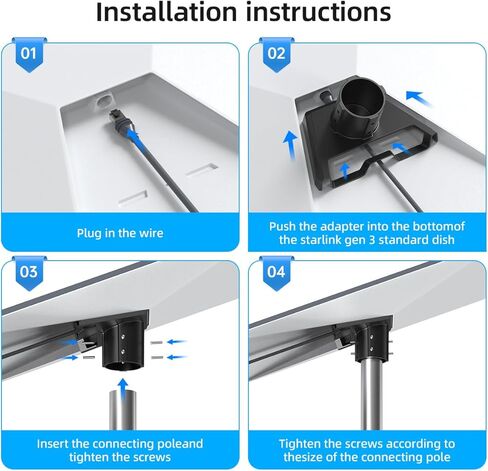 Installation instructions

01

Plug in the wire

02

Push the adapter into the bottomof the starlink gen 3 standard dish

03

Insert the connecting poleand tighten the screws

04

Tighten the screws according to thesize of the connecting pole