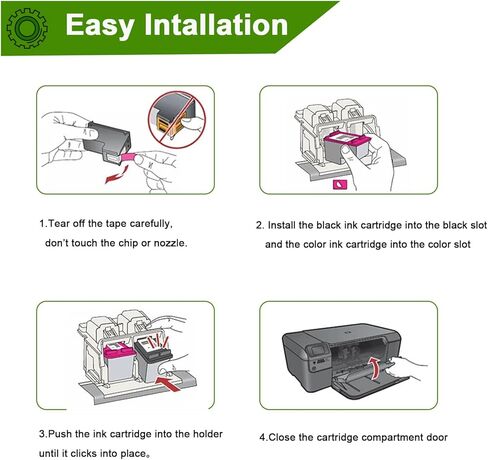 Easy Intallation

1.Tear off the tape carefully, don't touch the chip or nozzle.

2. Install the black ink cartridge into the black slot and the color ink cartridge into the color slot

3.Push the ink cartridge into the holder until it clicks into place。

4.Close the cartridge compartment door