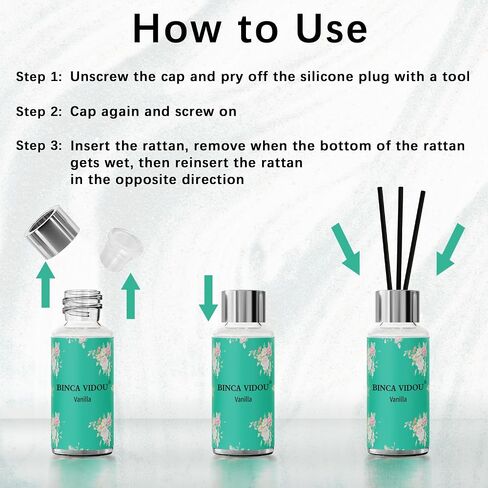 How to Use

Step 1: Unscrew the cap and pry off the silicone plug with a tool

Step 2: Cap again and screw on

Step 3: Insert the rattan, remove when the bottom of the rattan gets wet, then reinsert the rattan in the opposite direction

BINCA VIDOU®
Vanilla

BINCA VIDOU®
Vanilla

BINCA VIDOU®
Vanilla