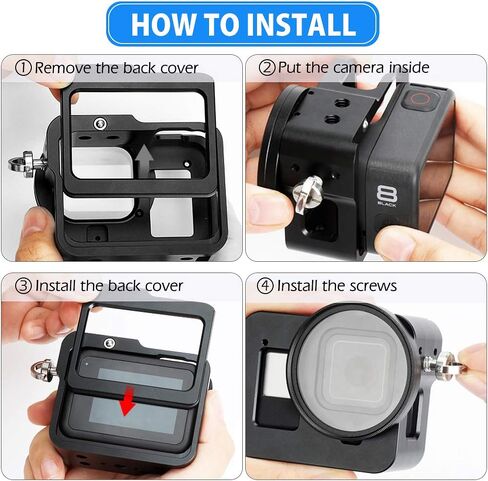 HOW TO INSTALL

① Remove the back cover

② Put the camera inside

8
BLACK

③ Install the back cover

④ Install the screws